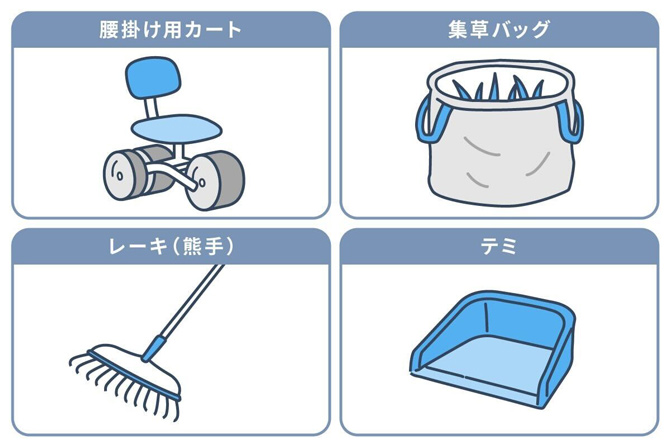 腰掛け用カート

集草バッグ

レーキ（熊手）

テミ