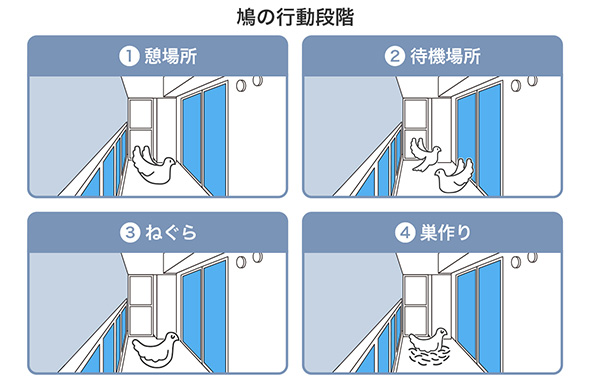 鳩の行動段階

1 憩場所

2 待機場所

3 ねぐら

4 巣作り