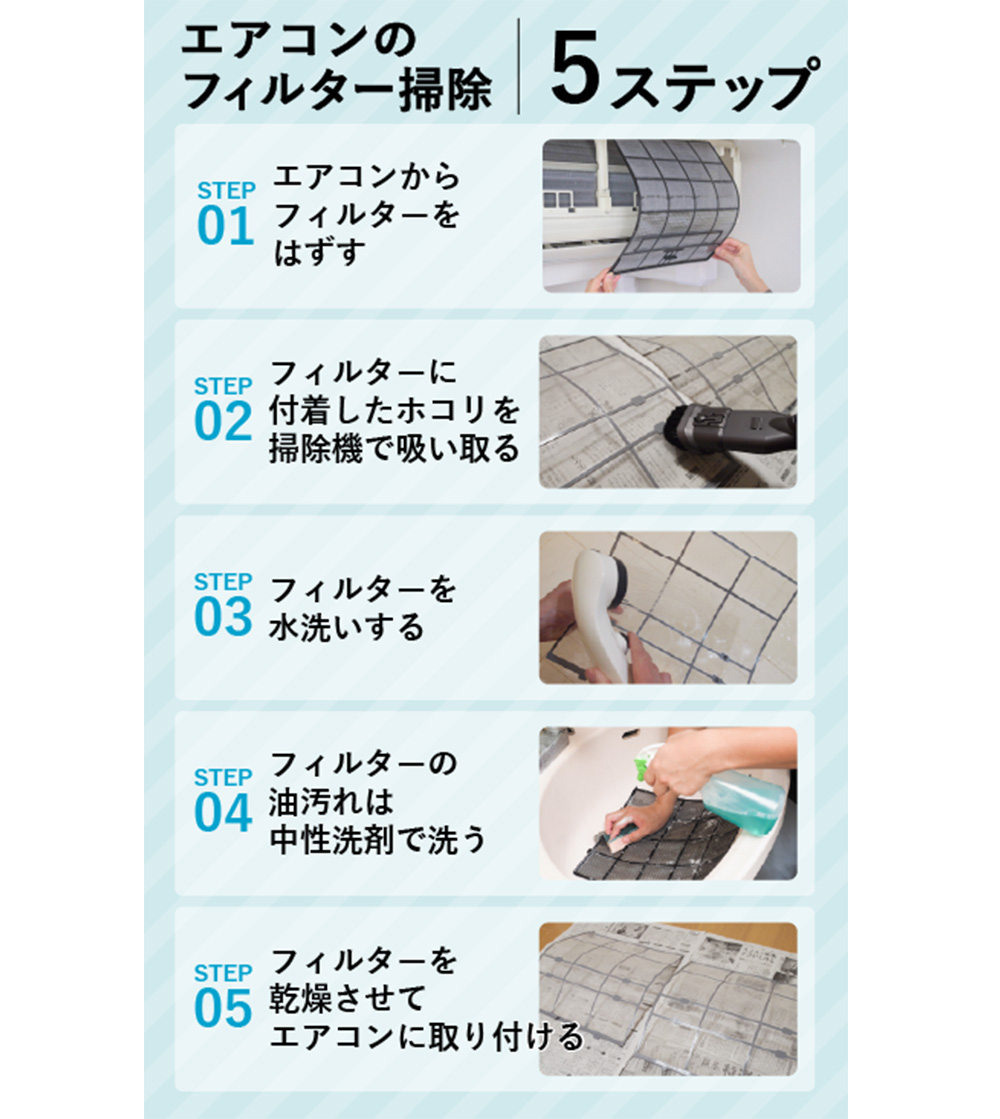 エアコンの
フィルター掃除

5ステップ

STEP
01
エアコンから
フィルターを
はずす

STEP
02
フィルターに
付着したホコリを
掃除機で吸い取る

STEP
03
フィルターを
水洗いする

STEP
04
フィルターの
油汚れは
中性洗剤で洗う

STEP
05
フィルターを
乾燥させて
エアコンに取り付ける