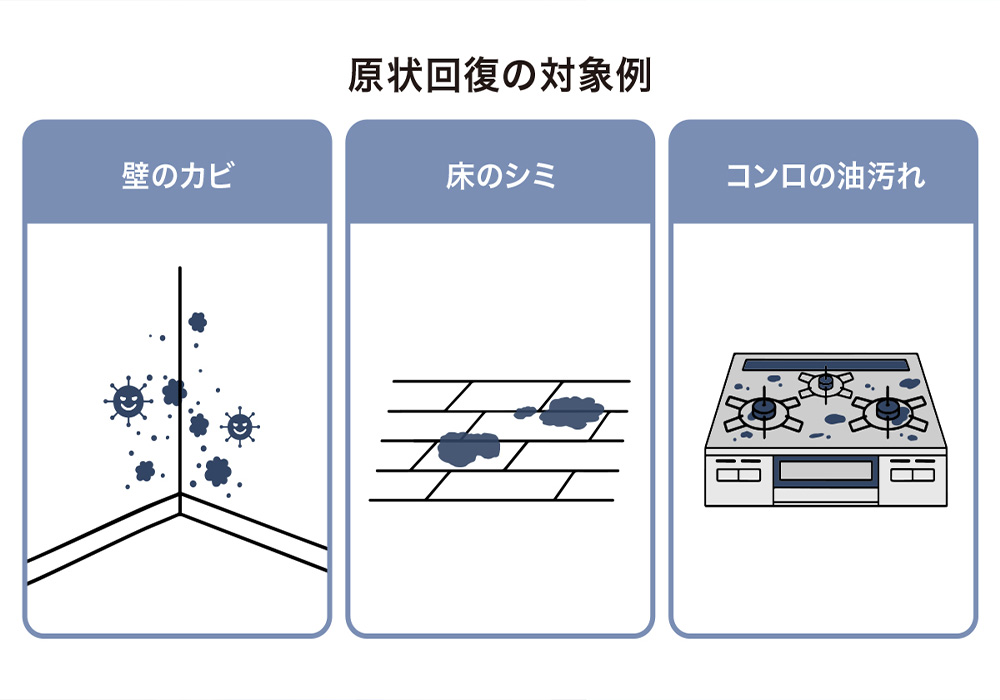 原状回復の対象例

壁のカビ

床のシミ

コンロの油汚れ