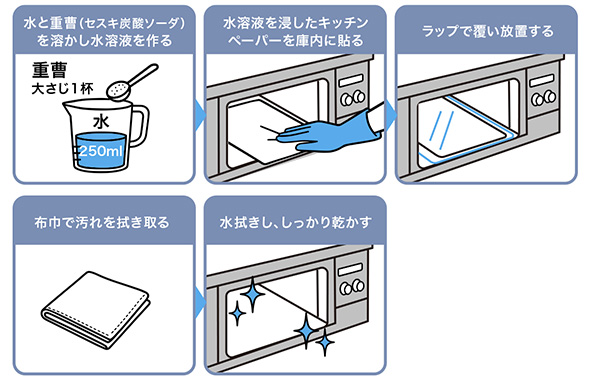 水と重曹（セスキ炭酸ソーダ）を溶かし水溶液を作る

重曹
大さじ1杯

水
250ml

水溶液を浸したキッチンペーパーを庫内に貼る

ラップで覆い放置する

布巾で汚れを拭き取る

水拭きし、しっかり乾かす