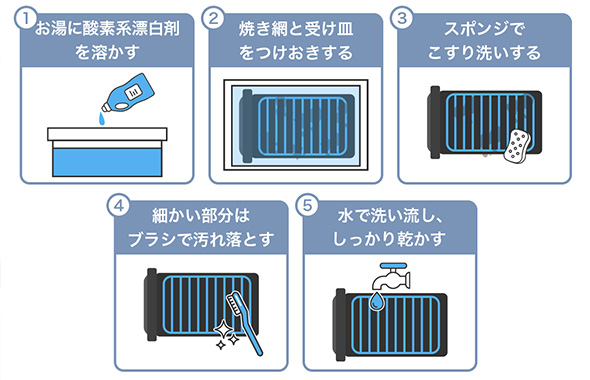 1
お湯に酸素系漂白剤を溶かす

2
焼き網と受け皿をつけおきする

3
スポンジでこすり洗いする

4
細かい部分はブラシで汚れ落とす

5
水で洗い流し、しっかり乾かす