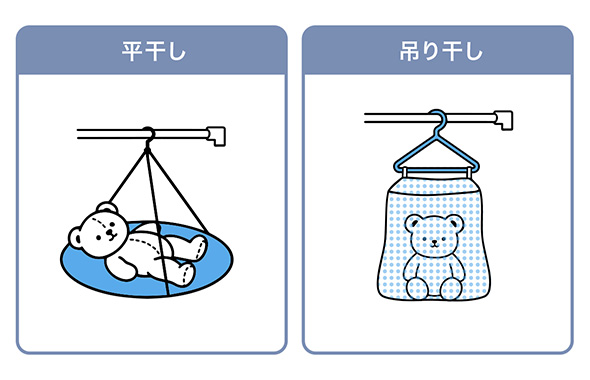 平干し

吊り干し