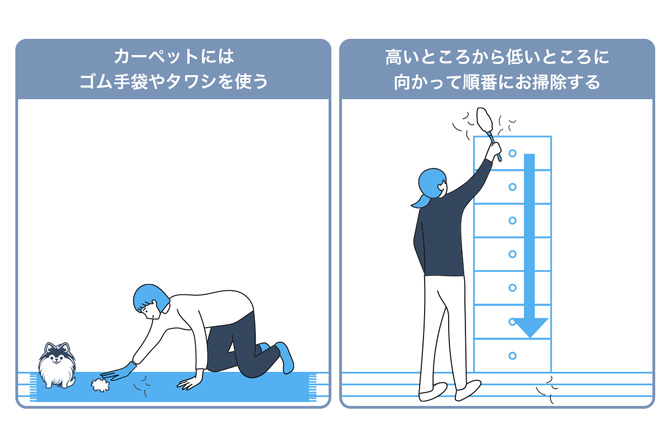 カーペットには
ゴム手袋やタワシを使う

高いところから低いところに
向かって順番にお掃除する