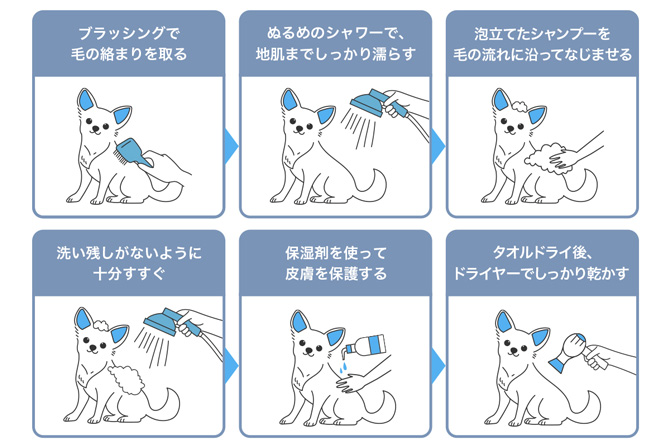 ブラッシングで
毛の絡まりを取る

ぬるめのシャワーで、
地肌までしっかり濡らす

泡立てたシャンプーを
毛の流れに沿ってなじませる

洗い残しがないように
十分すすぐ

保湿剤を使って
皮膚を保護する

タオルドライ後、
ドライヤーでしっかり乾かす