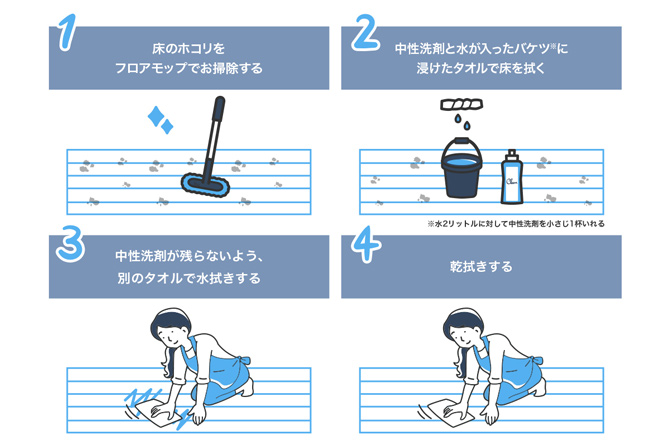 1
床のホコリを
フロアモップでお掃除する

2
中性洗剤と水が入ったバケツ※に
浸けたタオルで床を拭く

Clean

※水2リットルに対して中性洗剤を小さじ1杯いれる

3
中性洗剤が残らないよう、
別のタオルで水拭きする

4
乾拭きする