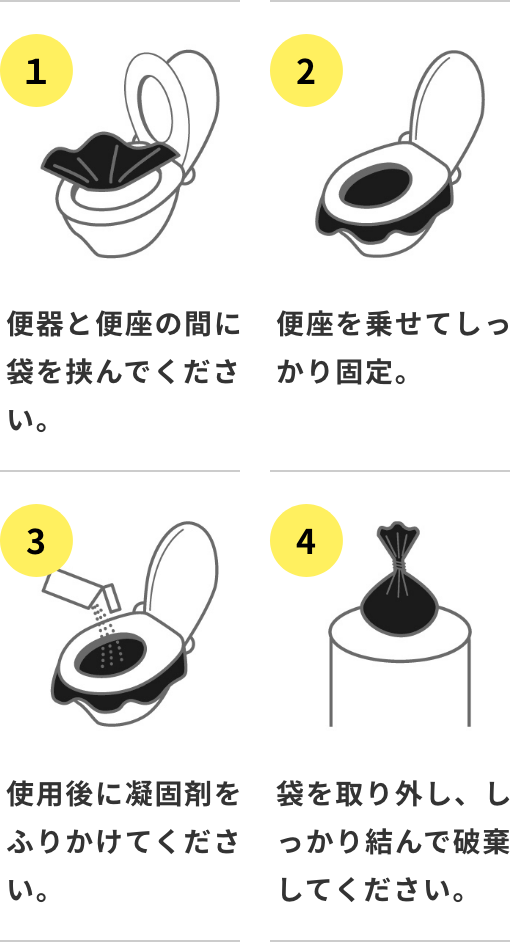 1

便器と便座の間に袋を挟んでください。

2

便座を乗せてしっかり固定。

3

使用後に凝固剤をふりかけてください。

4

袋を取り外し、しっかり結んで破棄してください。