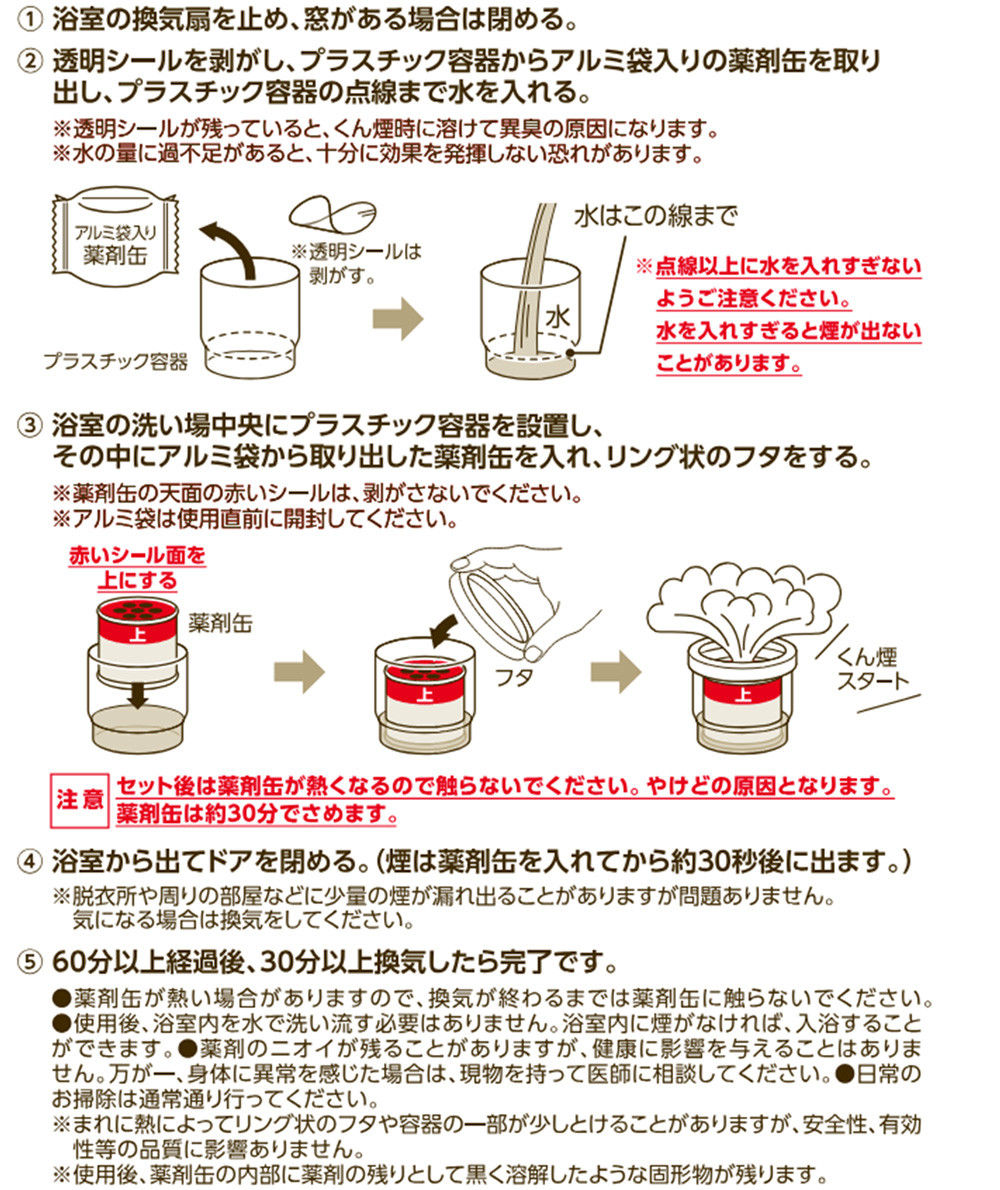 ① 浴室の換気扇を止め、窓がある場合は閉める。

② 透明シールを剥がし、プラスチック容器からアルミ袋入りの薬剤缶を取り出し、プラスチック容器の点線まで水を入れる。

※透明シールが残っていると、くん煙時に溶けて異臭の原因になります。
※水の量に過不足があると、十分に効果を発揮しない恐れがあります。

アルミ袋入り 薬剤缶

※透明シールは剥がす。

プラスチック容器

水はこの線まで

水

※点線以上に水を入れすぎないようご注意ください。水を入れすぎると煙が出ないことがあります。

③ 浴室の洗い場中央にプラスチック容器を設置し、その中にアルミ袋から取り出した薬剤缶を入れ、リング状のフタをする。

※薬剤缶の天面の赤いシールは、剥がさないでください。
※アルミ袋は使用直前に開封してください。

赤いシール面を上にする

上

薬剤缶

上

フタ

上

くん煙スタート

注意 セット後は薬剤缶が熱くなるので触らないでください。やけどの原因となります。薬剤缶は約30分でさめます。

④ 浴室から出てドアを閉める。（煙は薬剤缶を入れてから約30秒後に出ます。）

※脱衣所や周りの部屋などに少量の煙が漏れ出ることがありますが問題ありません。気になる場合は換気をしてください。

⑤ 60分以上経過後、30分以上換気したら完了です。

●薬剤缶が熱い場合がありますので、換気が終わるまでは薬剤缶に触らないでください。●使用後、浴室内を水で洗い流す必要はありません。浴室内に煙がなければ、入浴することができます。●薬剤のニオイが残ることがありますが、健康に影響を与えることはありません。万が一、身体に異常を感じた場合は、現物を持って医師に相談してください。●日常のお掃除は通常通り行ってください。
※まれに熱によってリング状のフタや容器の一部が少しとけることがありますが、安全性、有効性等の品質に影響ありません。
※使用後、薬剤缶の内部に薬剤の残りとして黒く溶解したような固形物が残ります。