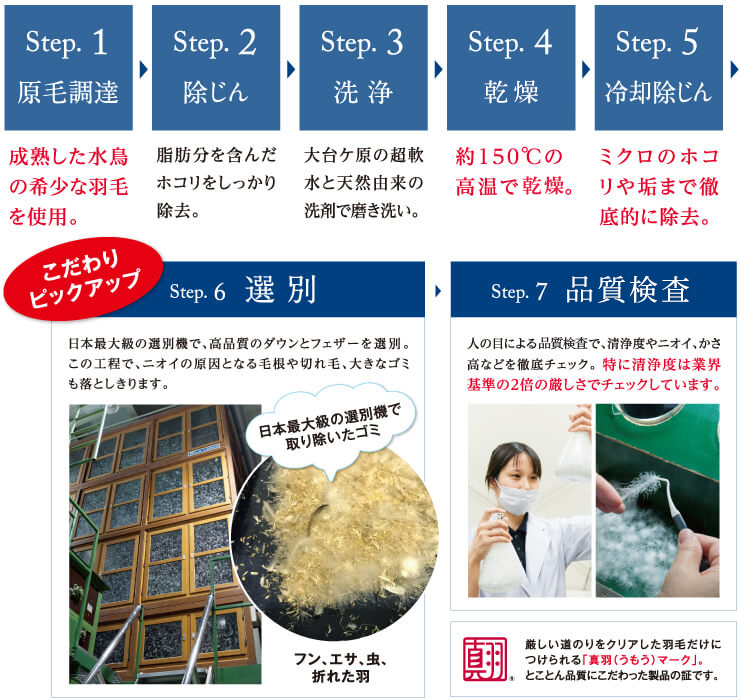 Step. 1
原毛調達

成熟した水鳥の希少な羽毛を使用。

Step. 2
除じん

脂肪分を含んだホコリをしっかり除去。

Step. 3
洗 浄

大台ケ原の超軟水と天然由来の洗剤で磨き洗い。

Step. 4
乾 燥

約150℃の高温で乾燥。

Step. 5
冷却除じん

ミクロのホコリや垢まで徹底的に除去。

こだわりピックアップ

Step. 6 選 別

日本最大級の選別機で、高品質のダウンとフェザーを選別。この工程で、ニオイの原因となる毛根や切れ毛、大きなゴミも落としきります。

日本最大級の選別機で取り除いたゴミ

フン、エサ、虫、折れた羽

Step. 7 品質検査

人の目による品質検査で、清浄度やニオイ、かさ高などを徹底チェック。特に清浄度は業界基準の2倍の厳しさでチェックしています。

真羽

厳しい道のりをクリアした羽毛だけにつけられる「真羽（うもう）マーク」。とことん品質にこだわった製品の証です。