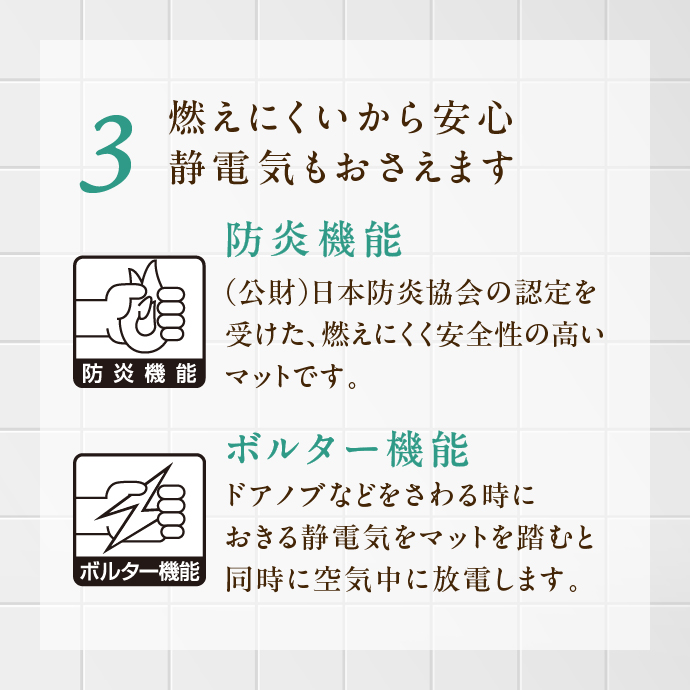 3 燃えにくいから安心
静電気もおさえます

防炎機能

防炎機能

（公財）日本防炎協会の認定を受けた、燃えにくく安全性の高いマットです。

ボルター機能

ボルター機能

ドアノブなどをさわる時におきる静電気をマットを踏むと同時に空気中に放電します。